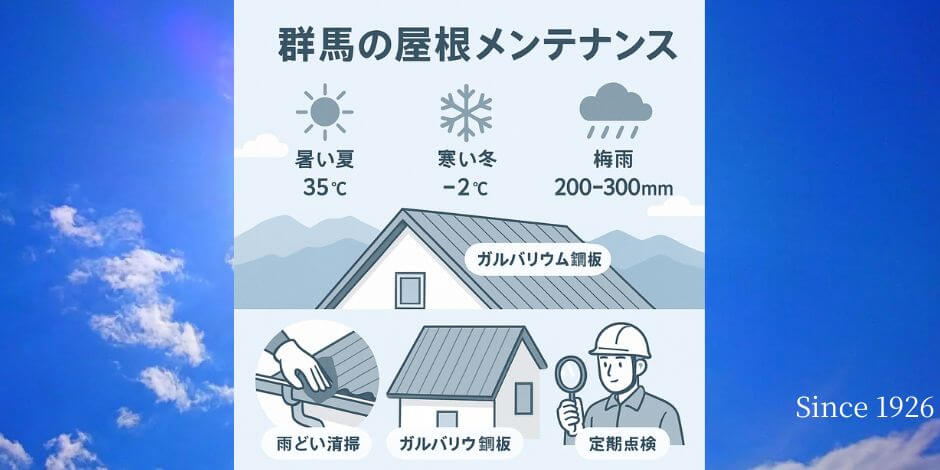 群馬の屋根メンテナンス

暑い夏
35℃

寒い冬
−2℃

梅雨
200-300mm

ガルバリウム鋼板

雨どい清掃

ガルバリウ鋼板

定期点検

Since 1926